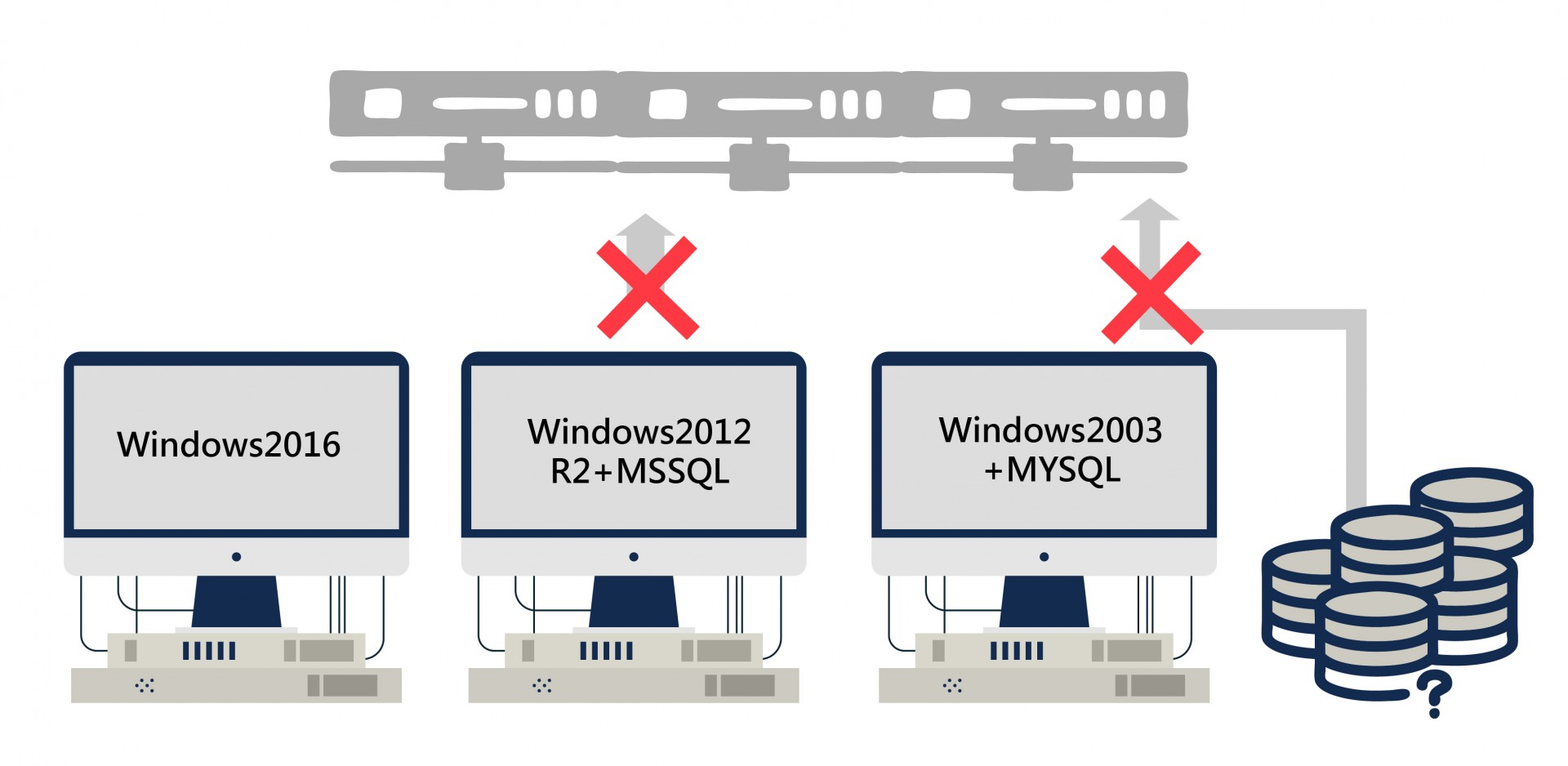 Windows2016

Windows2012
R2+MSSQL

Windows2003
+MYSQL

?